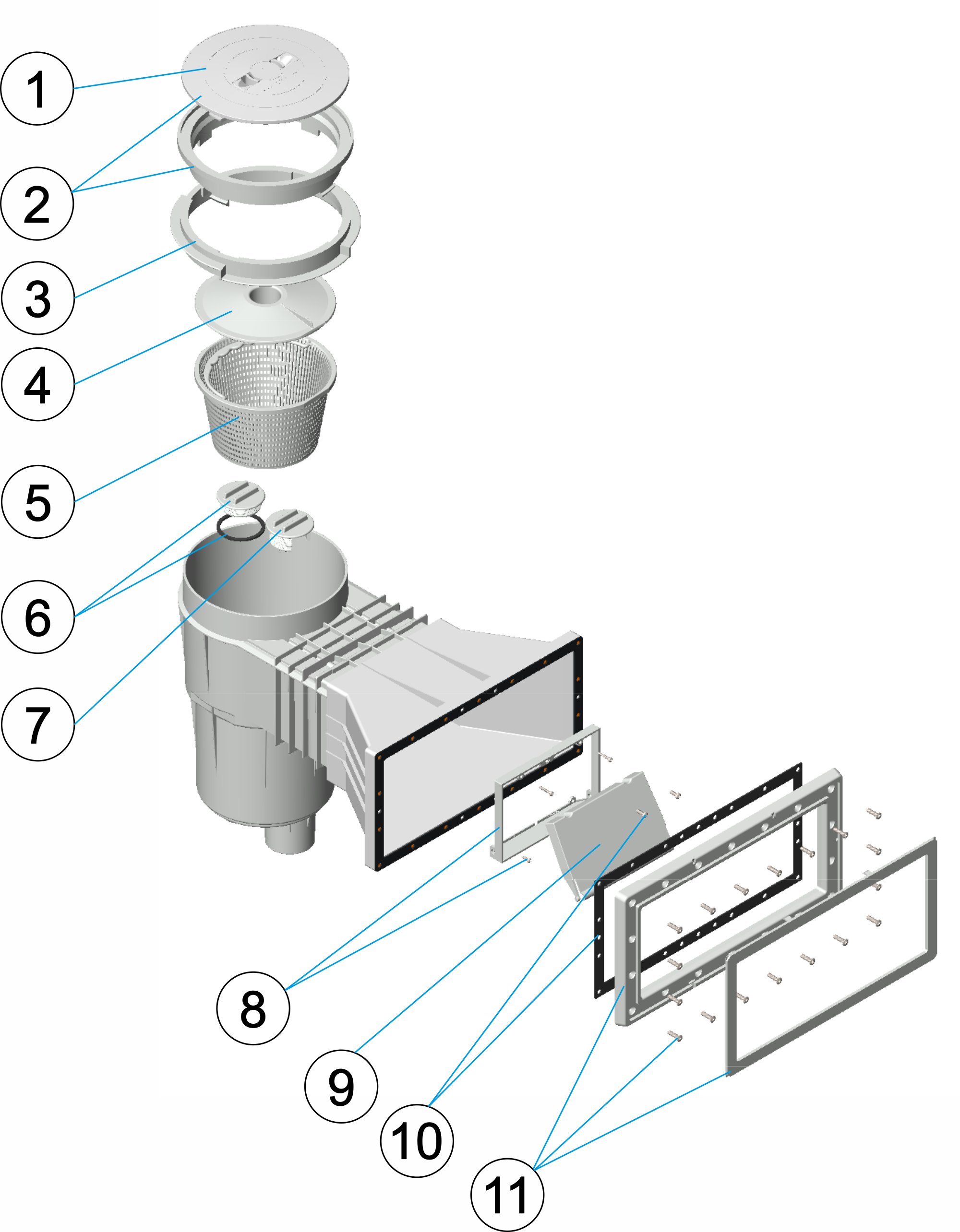 1
2
3
4
5
6
7
8
9
10
11