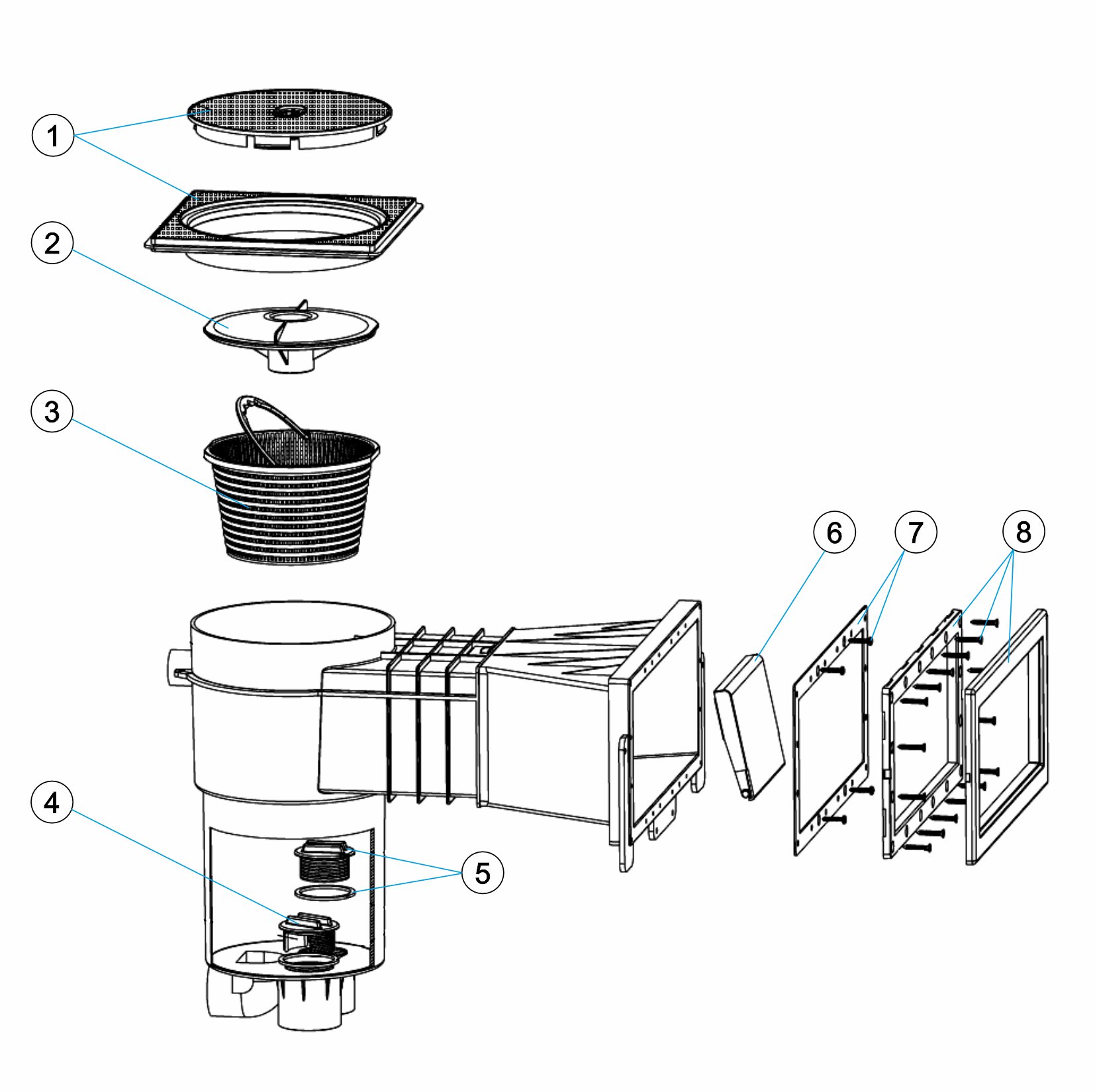 1
2
3
6
7
8
4
5