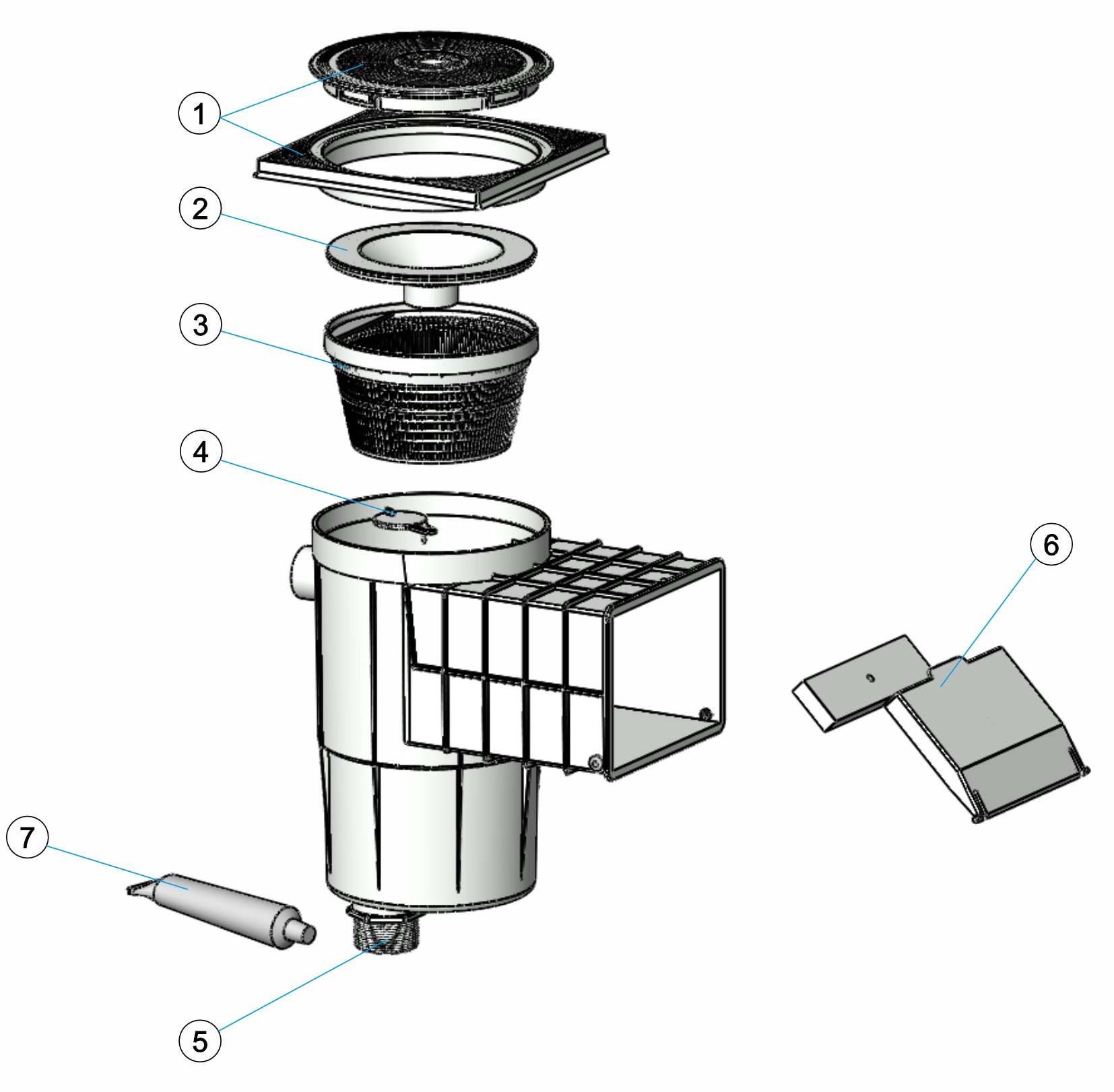 1
2
3
4
6
7
5