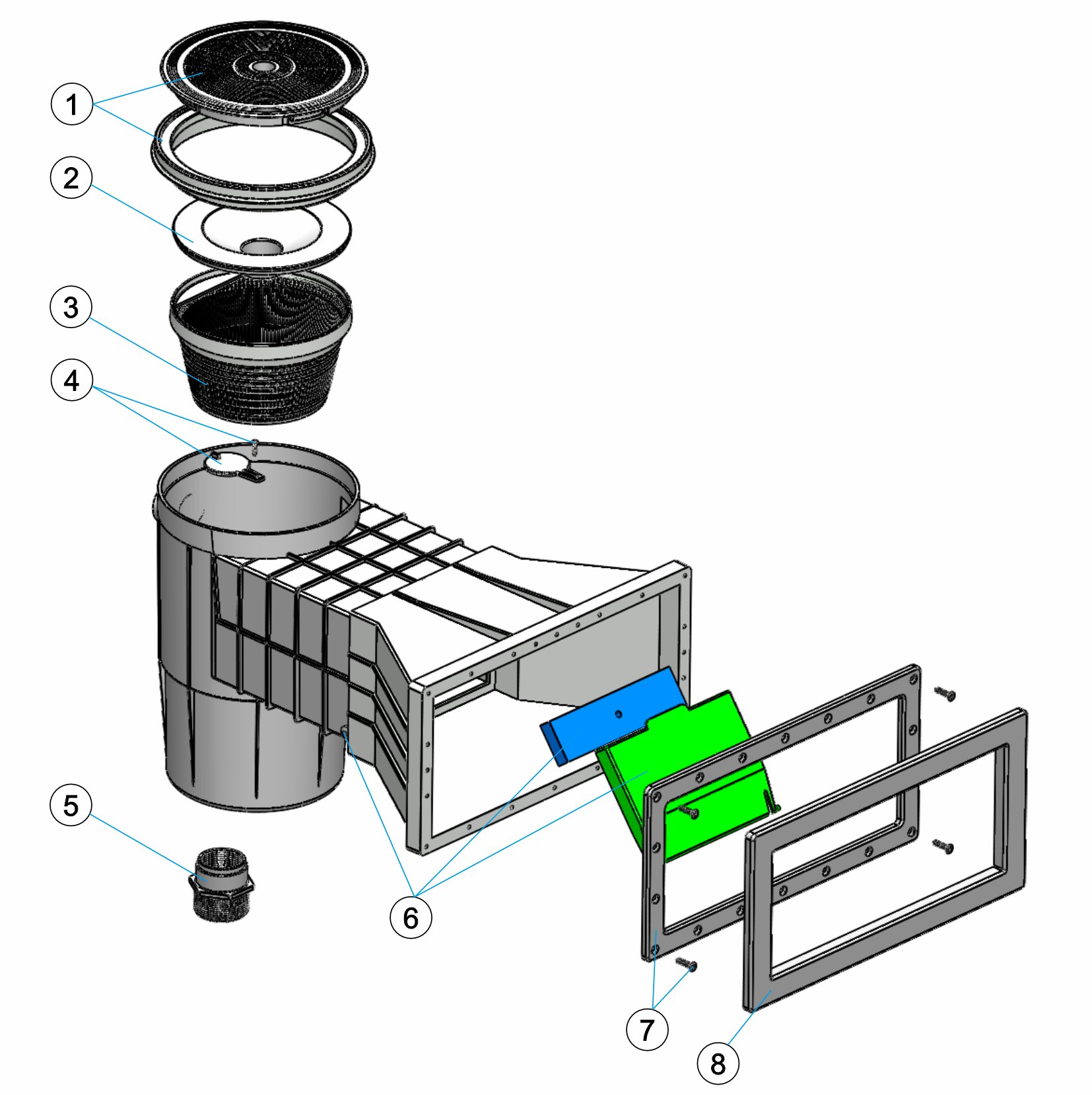 1
2
3
4
5
6
7
8