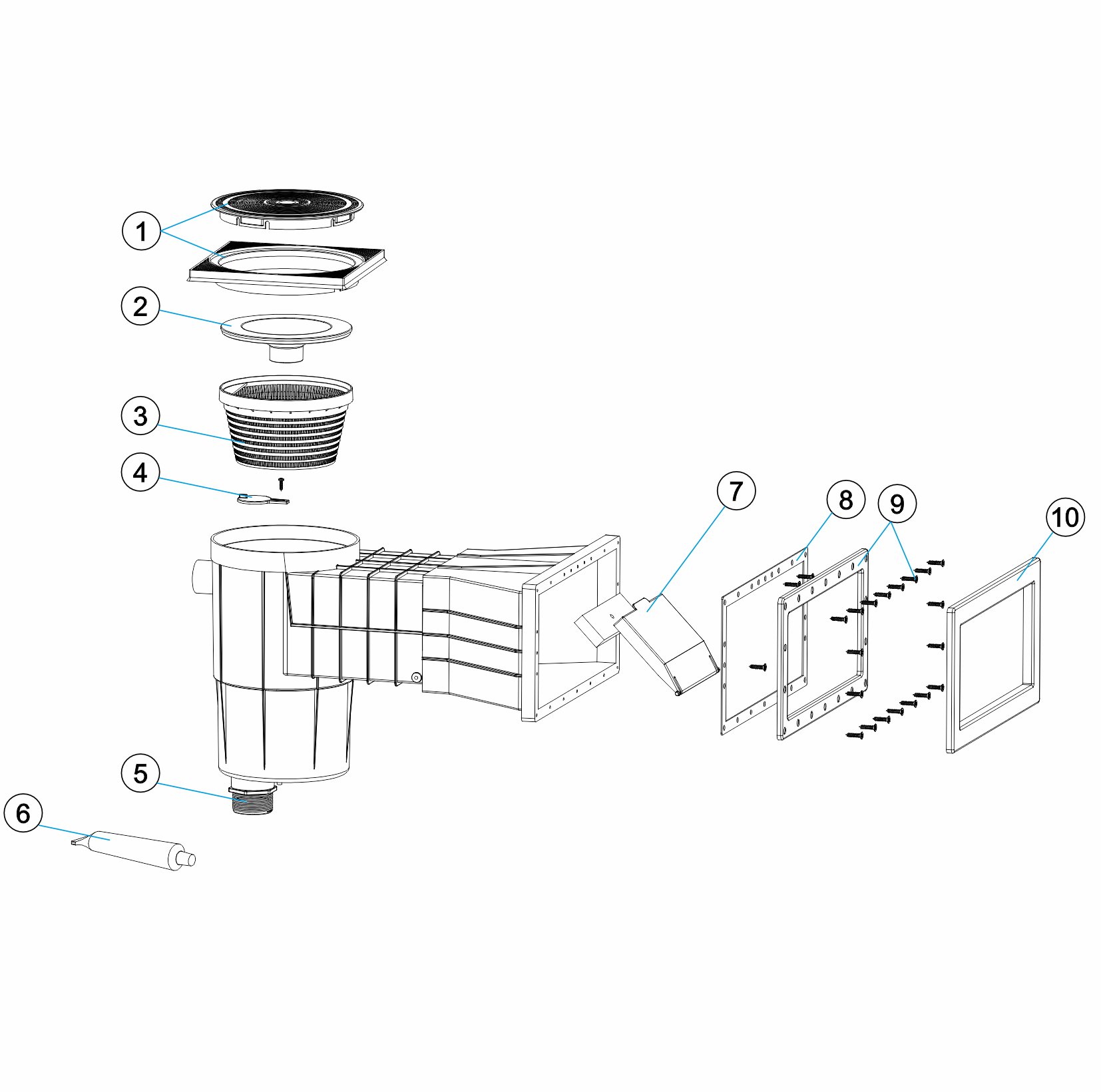 1
2
3
4
5
6
7
8
9
10