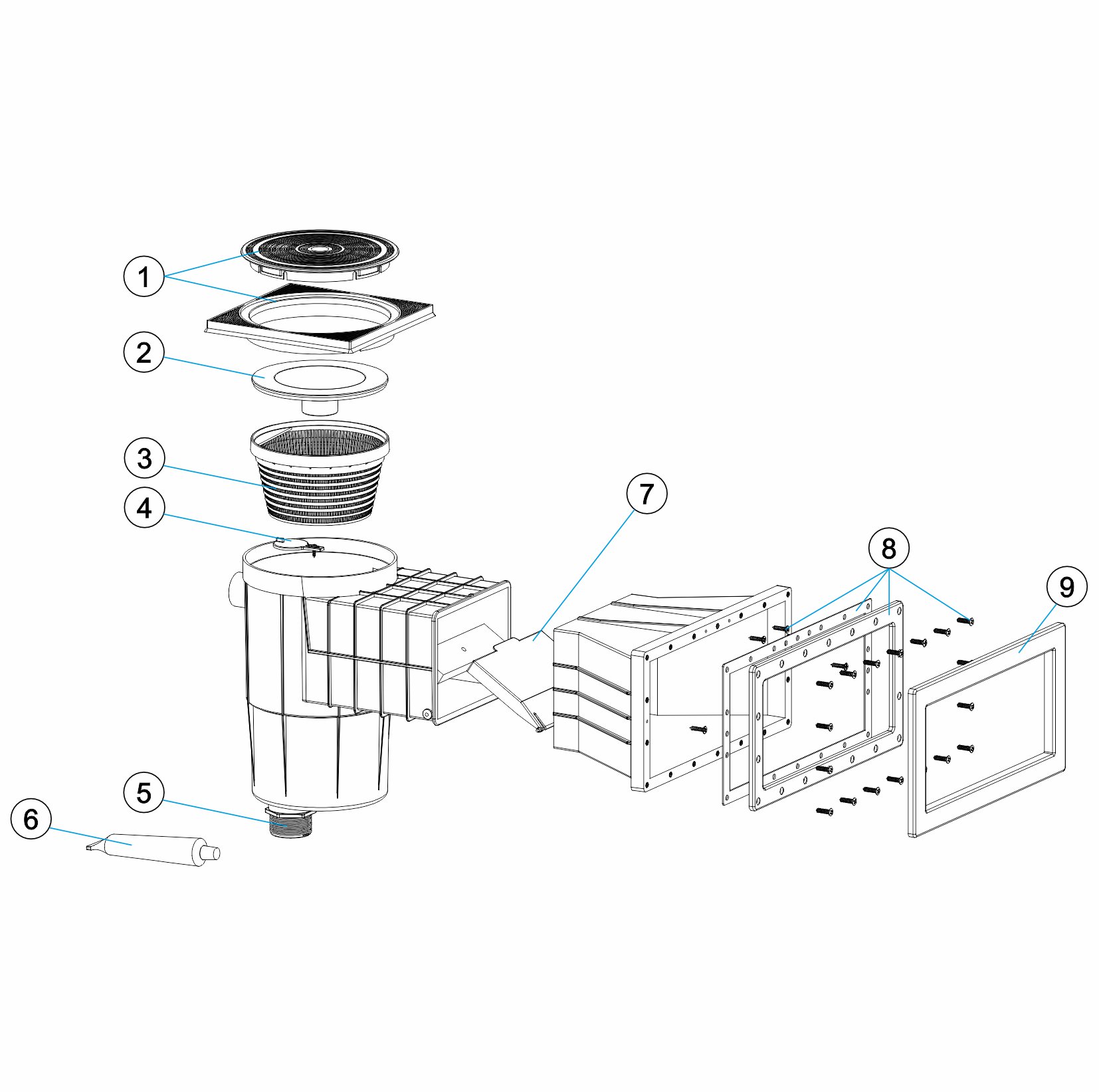 1
2
3
4
7
8
9
5
6