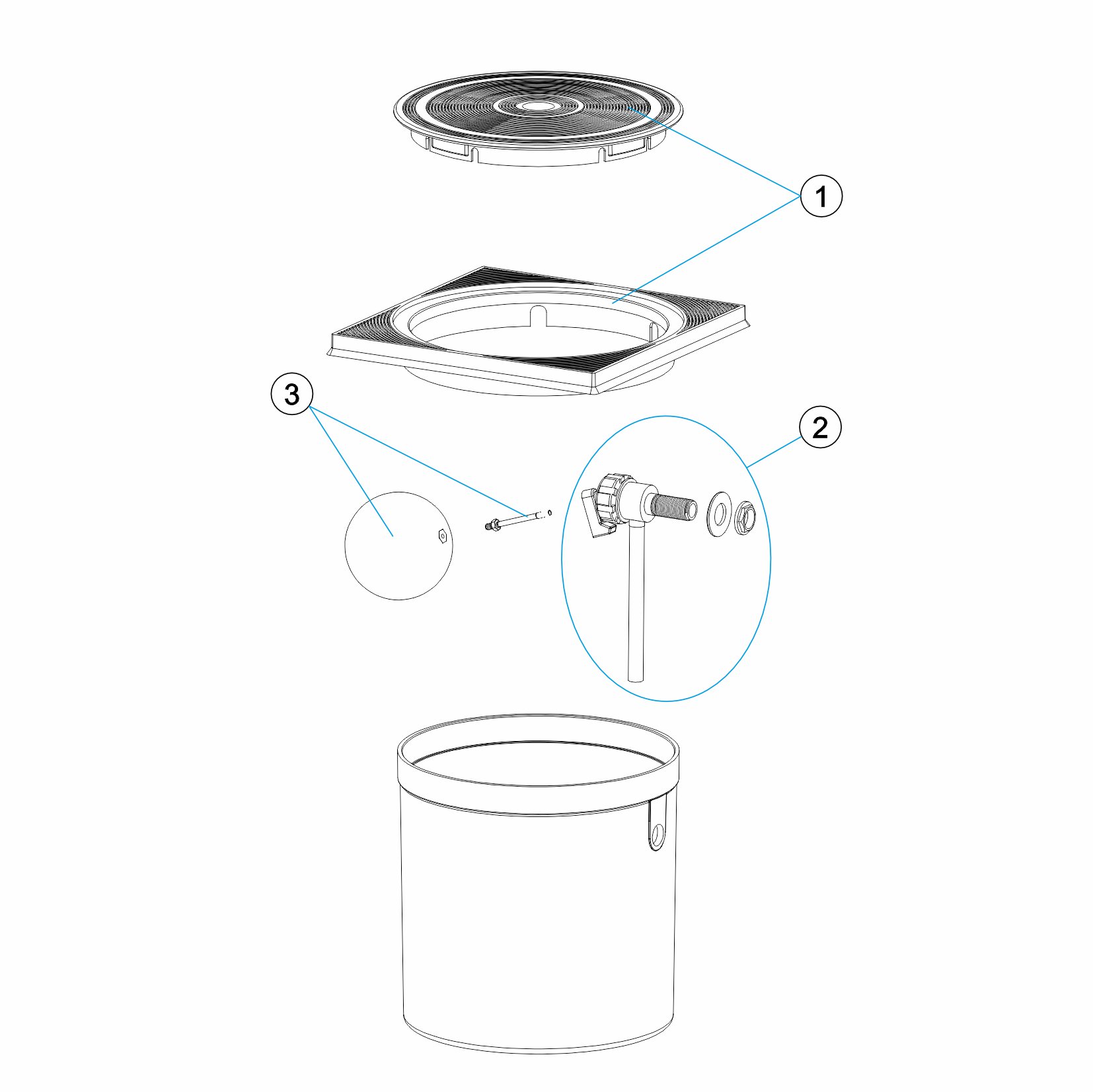 1

3

2