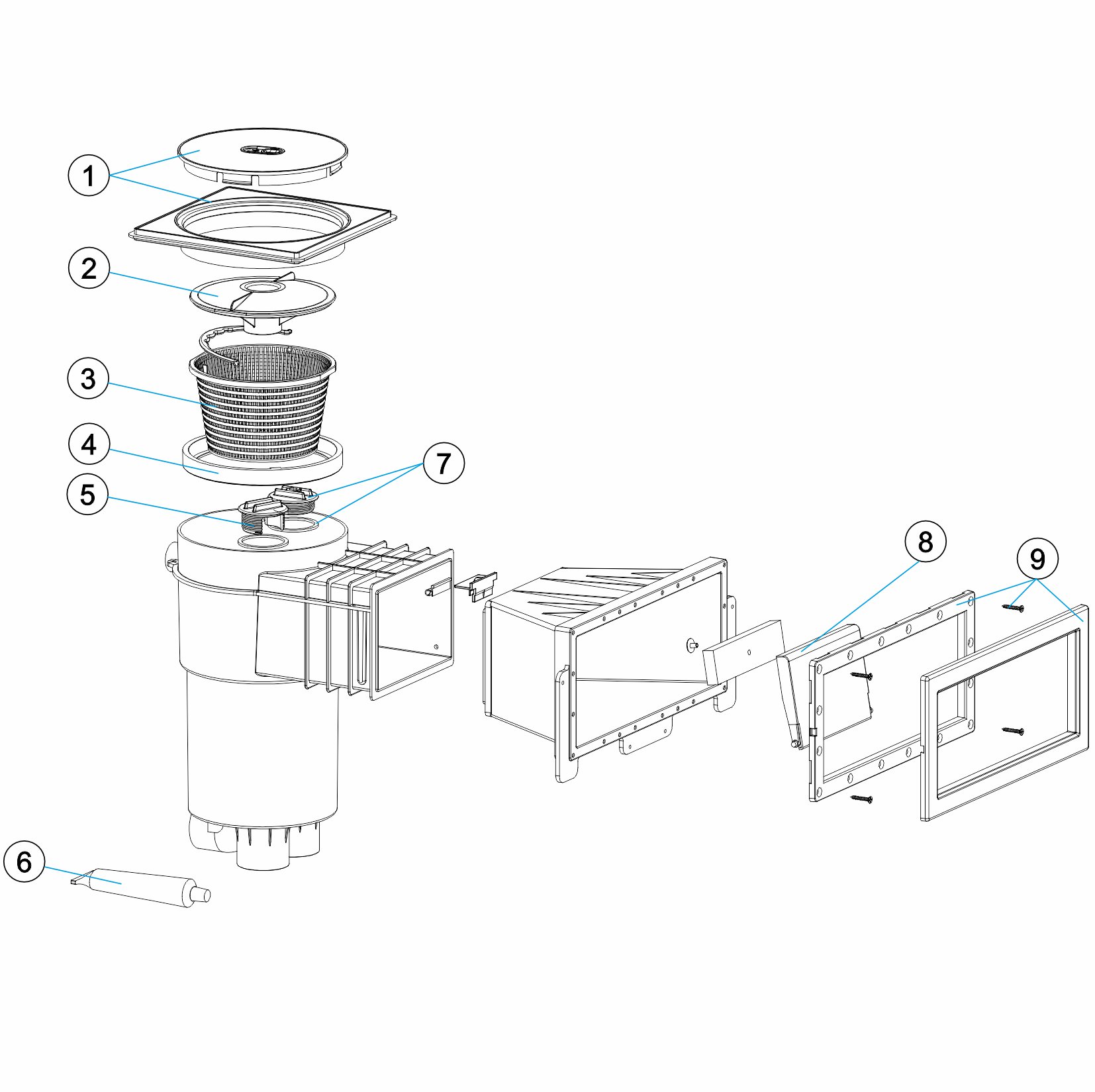 1
2
3
4
7
5
8
9
6