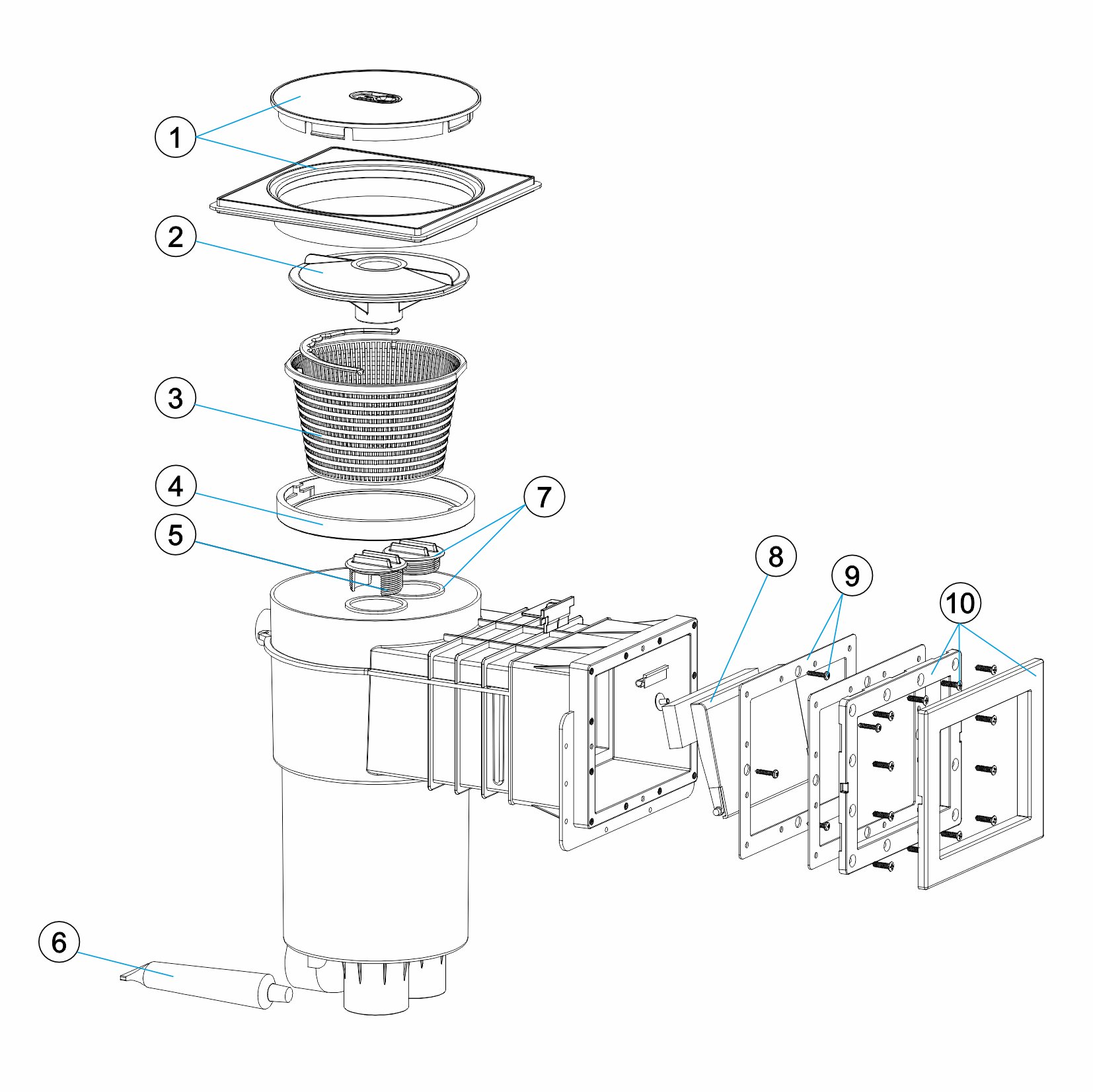 1
2
3
4
5
7
8
9
10
6