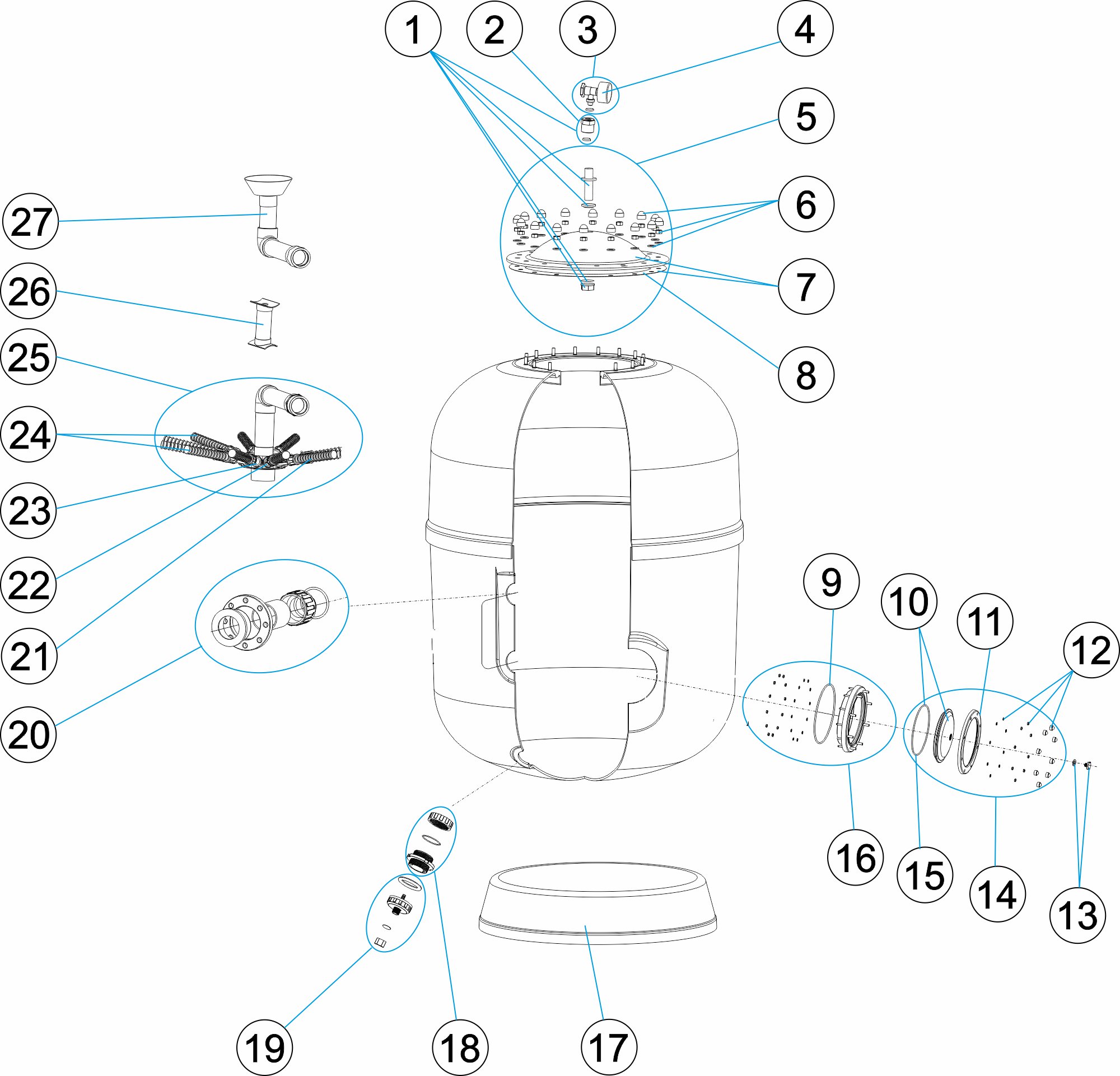 1
2
3
4
5
6
7
8
27
26
25
24
23
22
21
20
9
10
11
12
16
15
14
13
19
18
17