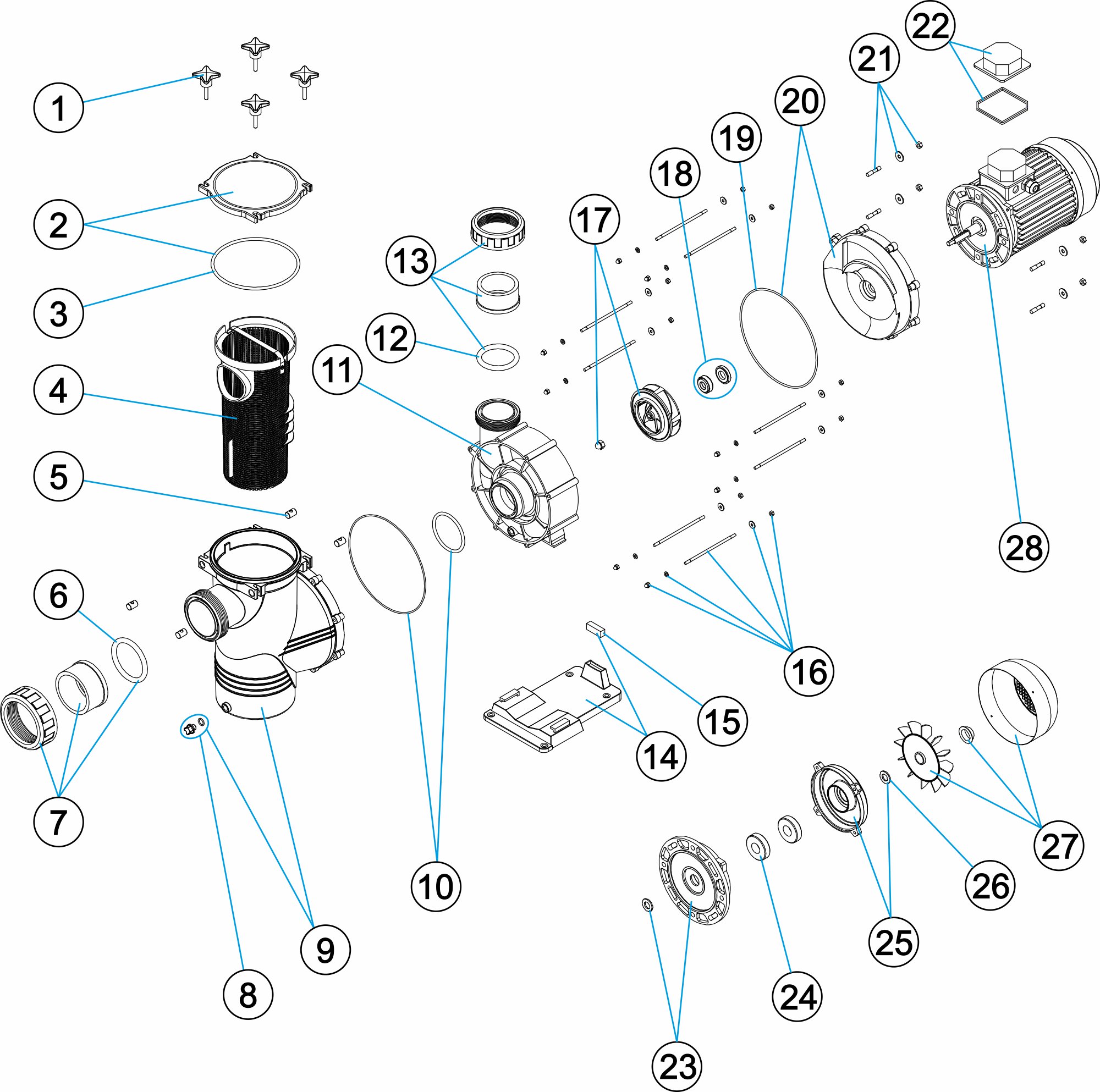 1
2
3
4
5
6
7
8
9
10
11
12
13
14
15
16
17
18
19
20
21
22
23
24
25
26
27
28