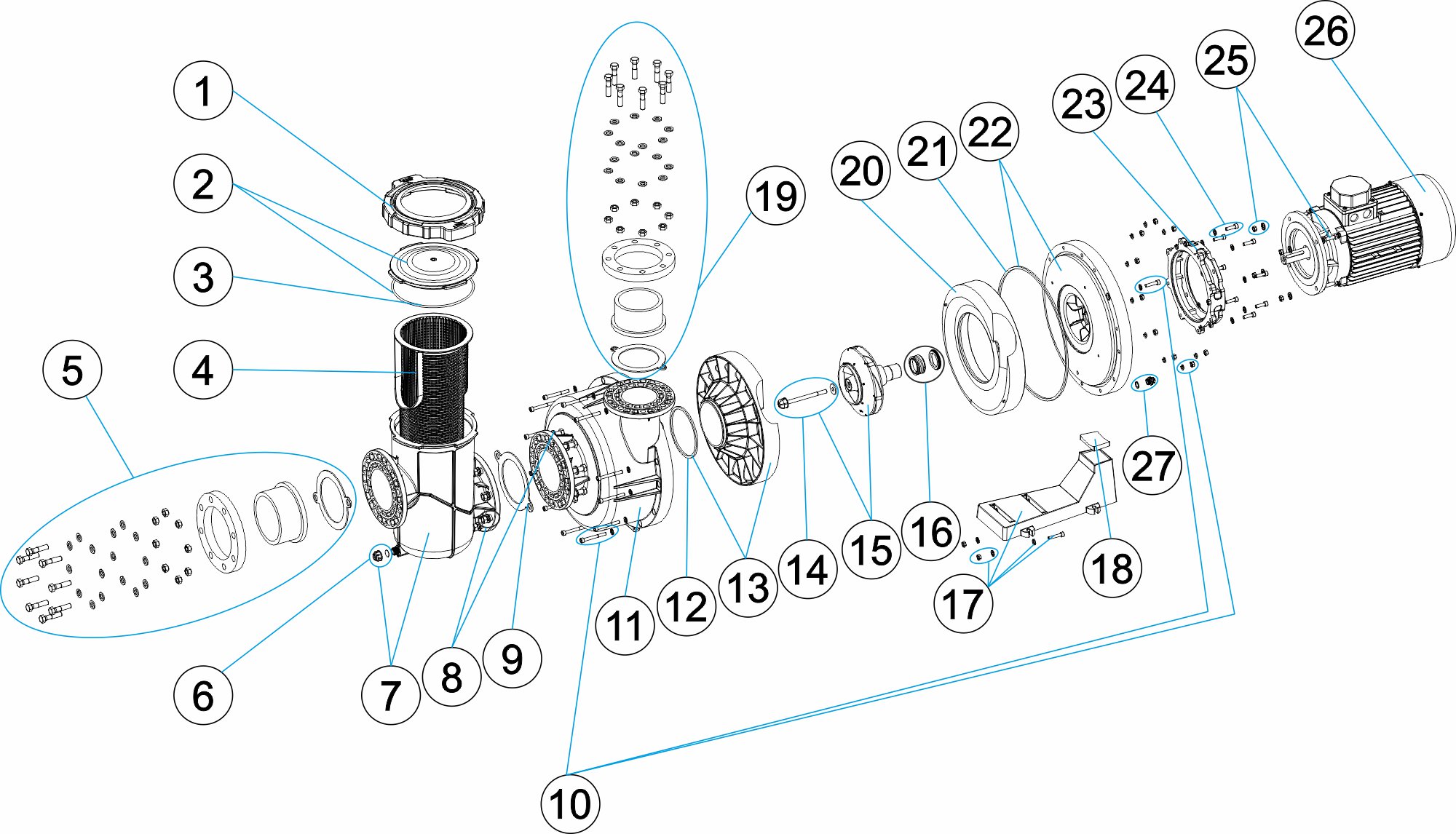 1
2
3
4
5
6
7
8
9
10
11
12
13
14
15
16
17
18
19
20
21
22
23
24
25
26
27