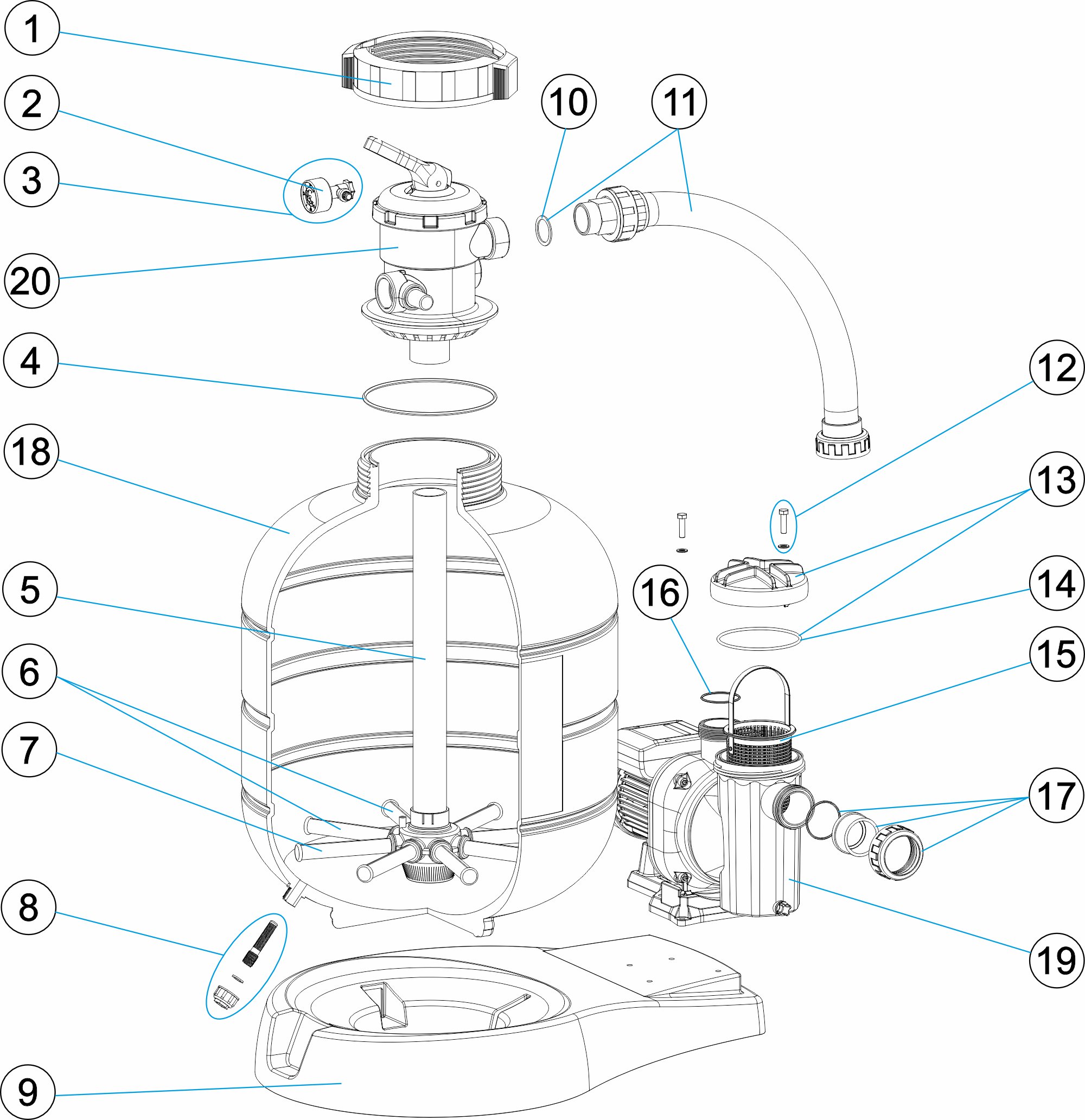 1
2
3
20
4
18
5
6
7
8
9
10
11
12
13
14
16
15
17
19