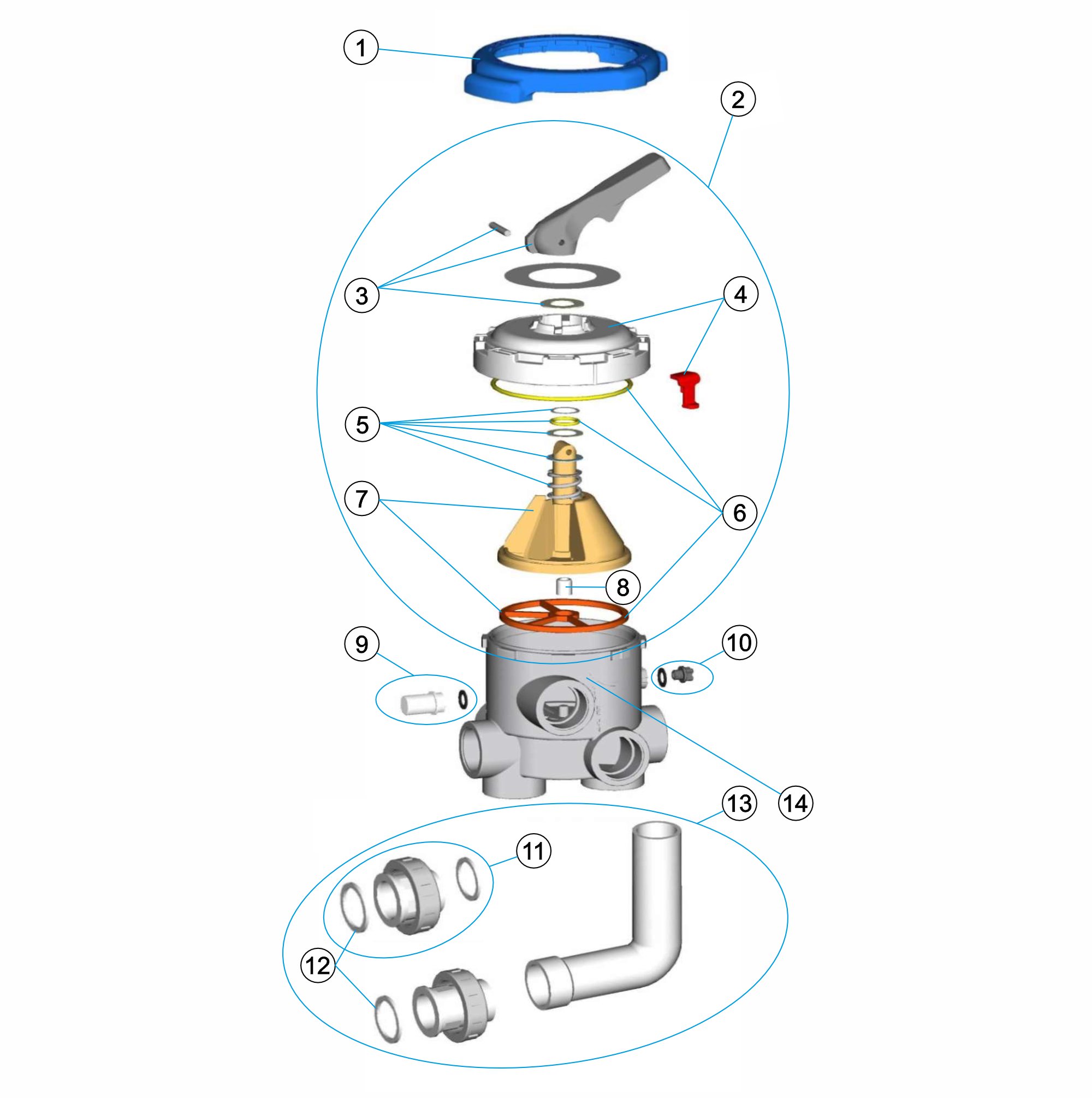 1
2
3
4
5
6
7
8
9
10
14
13
11
12