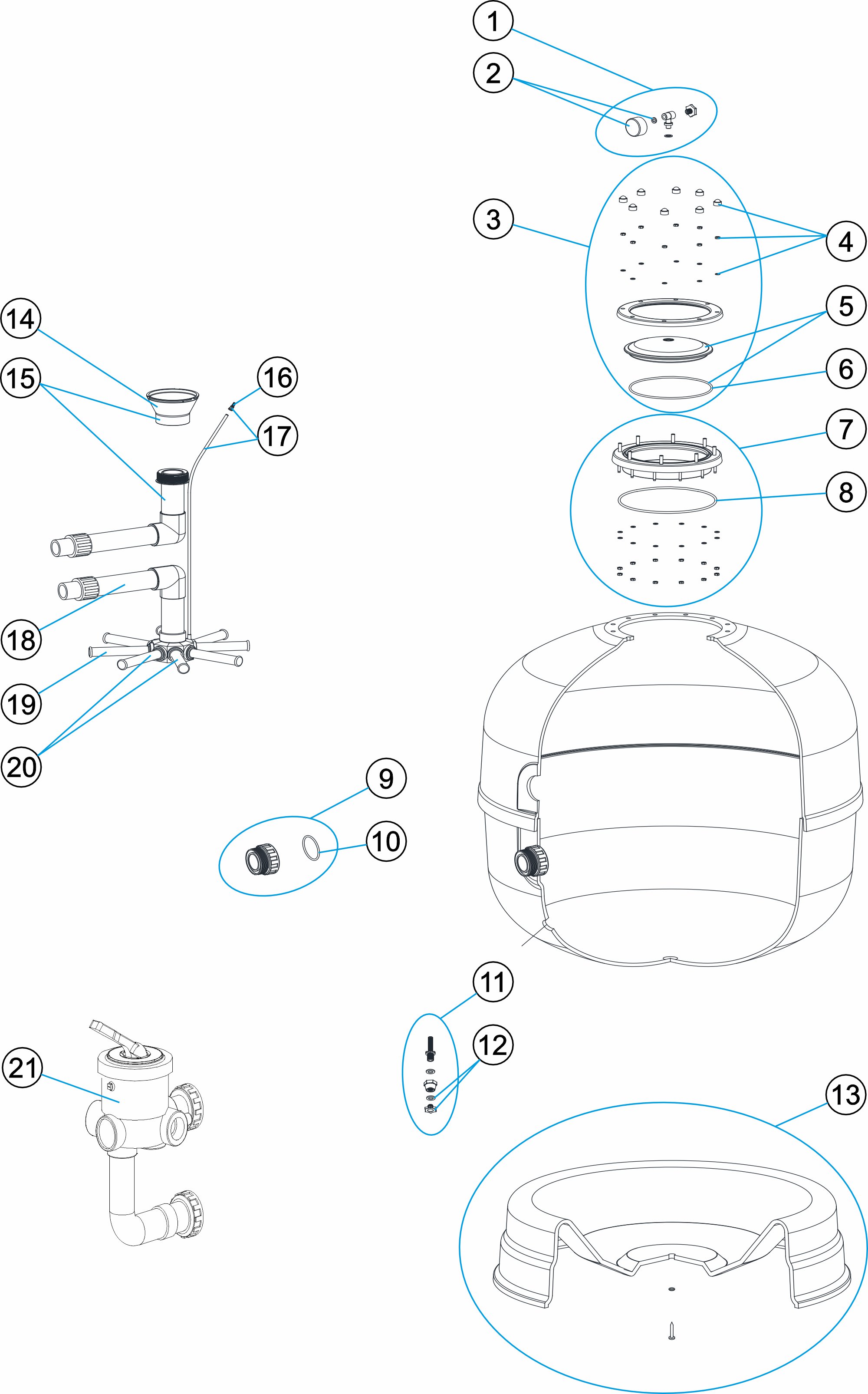 1
2
3
4
5
6
7
8
14
15
16
17
18
19
20
9
10
11
12
13
21