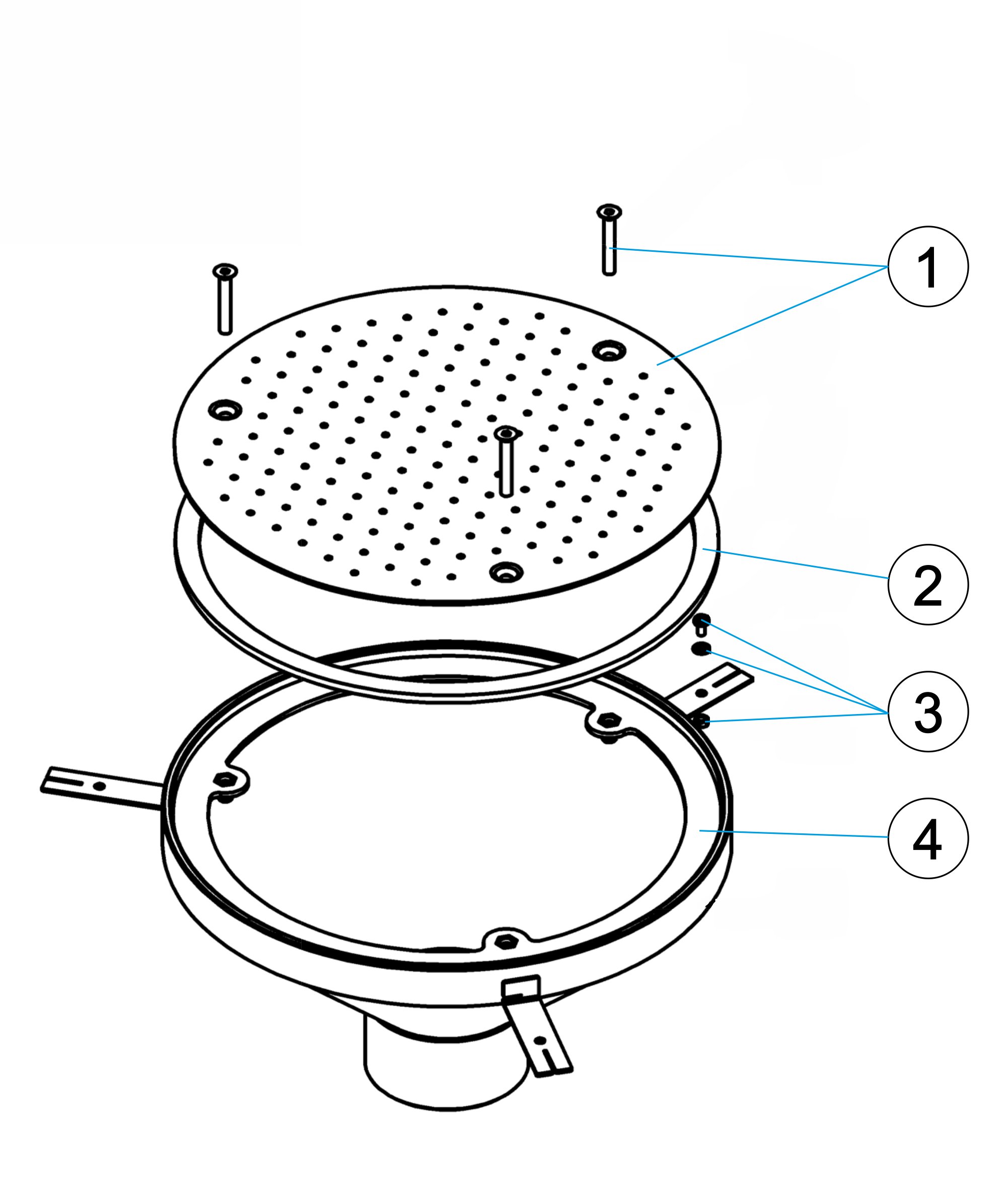 1
2
3
4