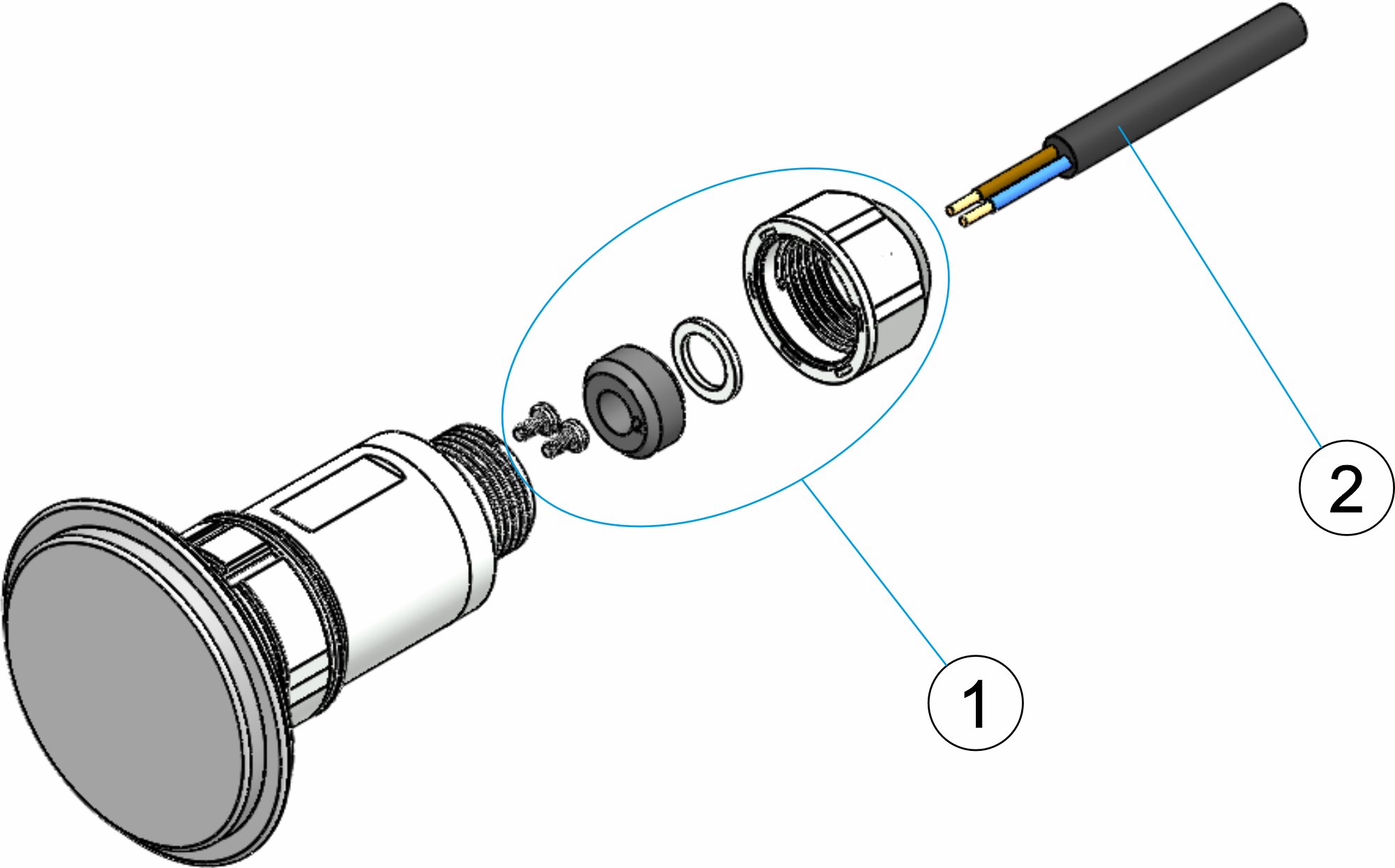 2

1