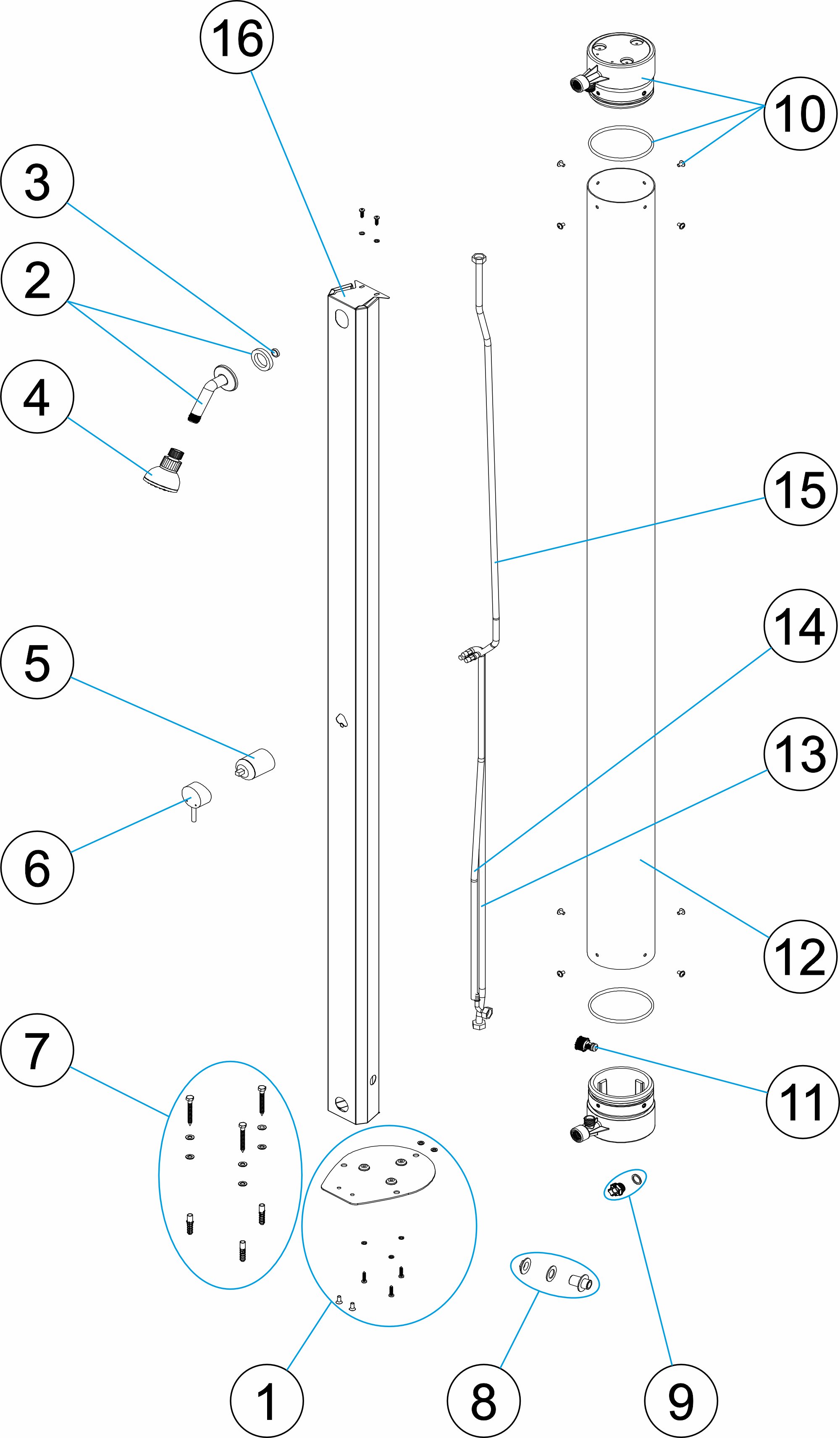 16
10
3
2
4
15
14
5
13
6
12
7
11
1
8
9