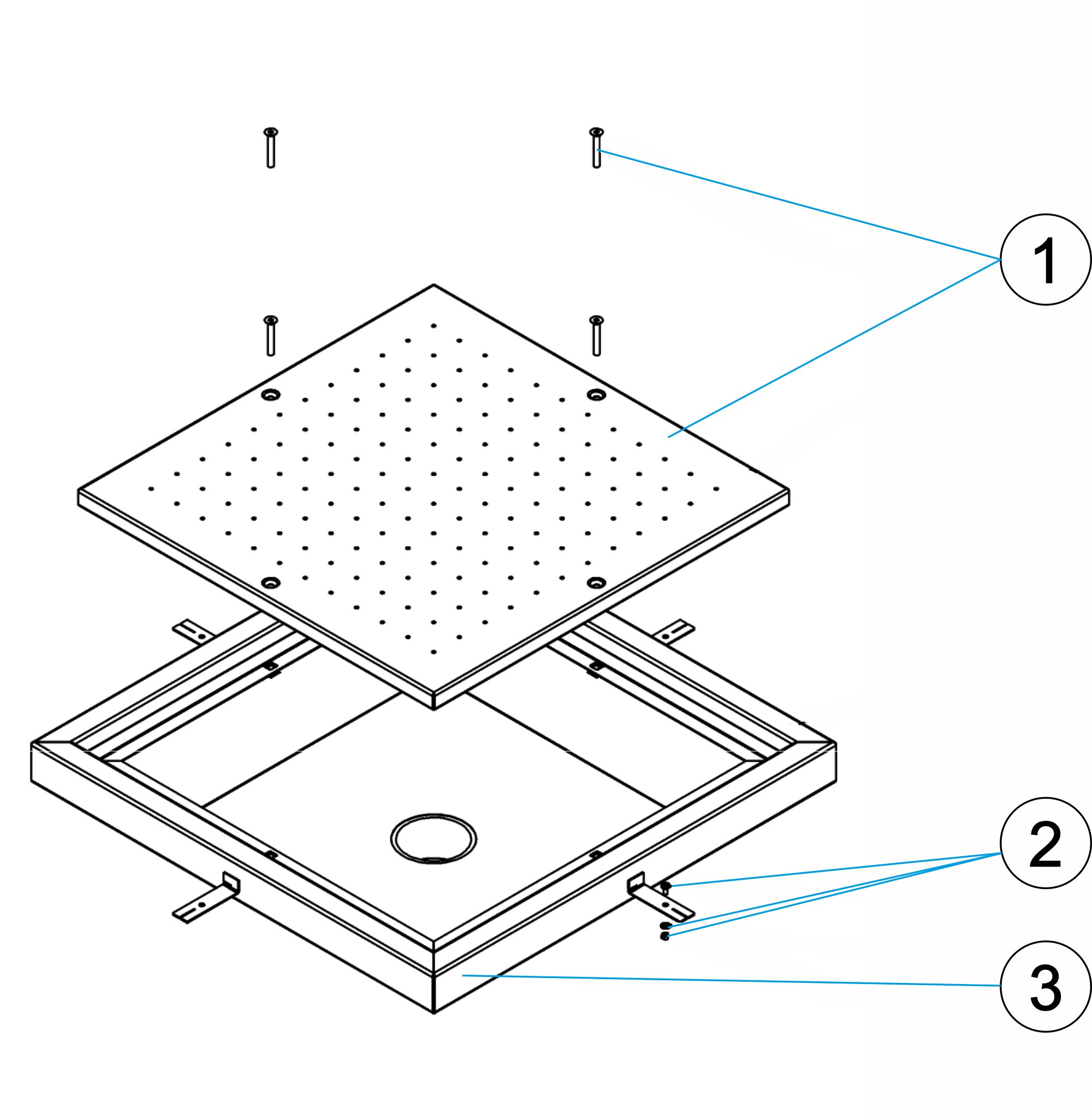 1
2
3