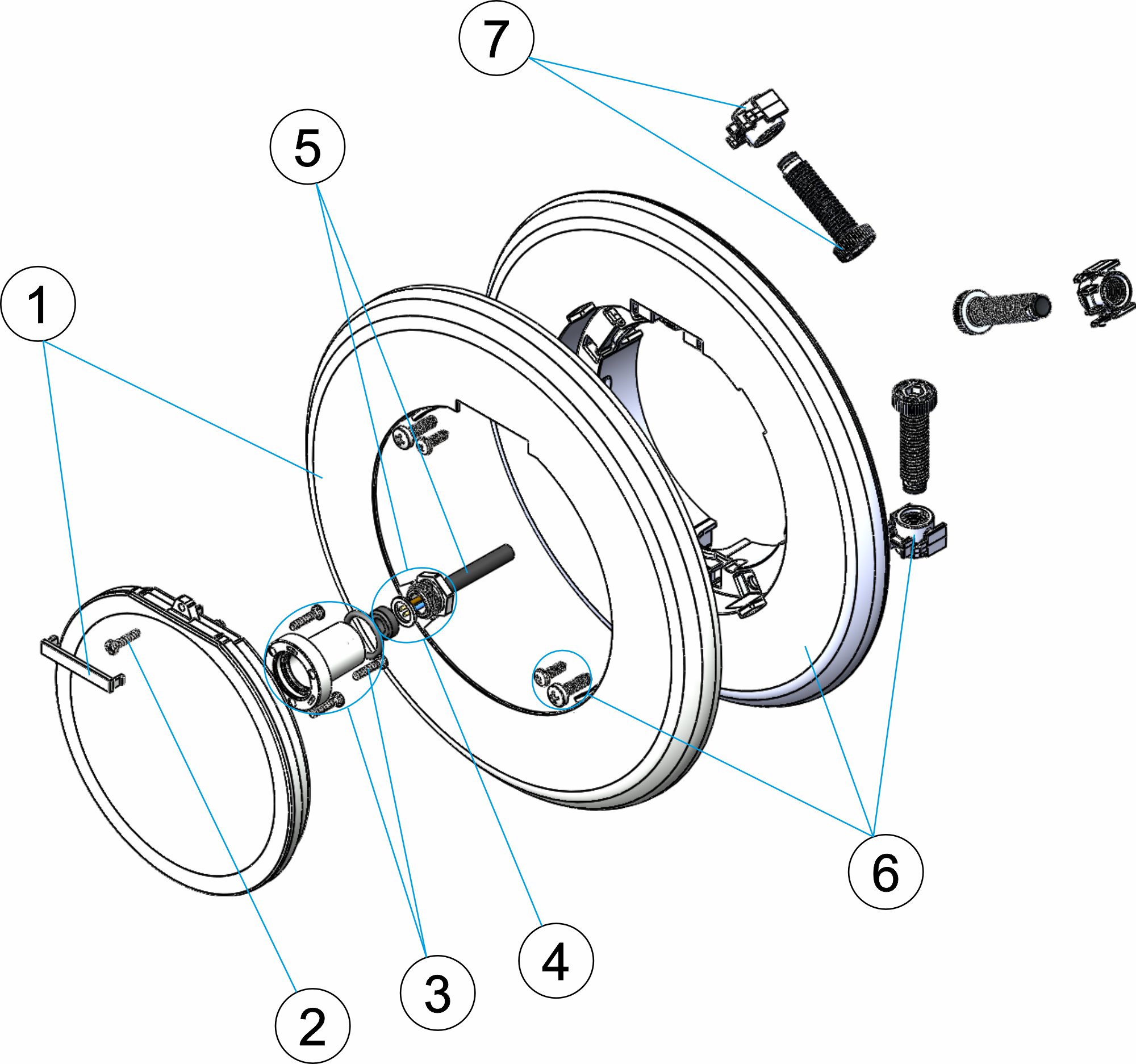 7
5
1
6
4
3
2