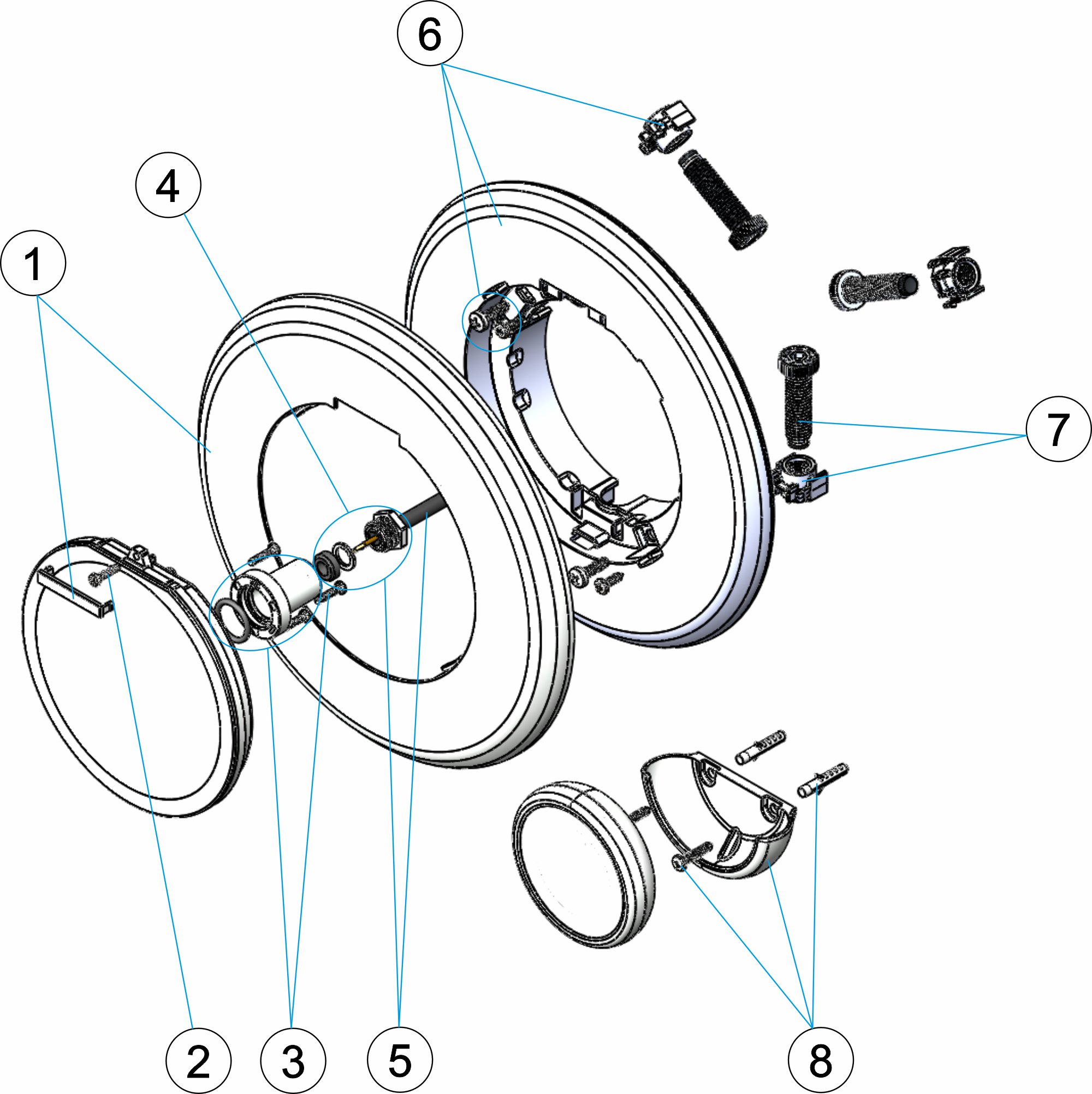 6
4
1
7
2
3
5
8