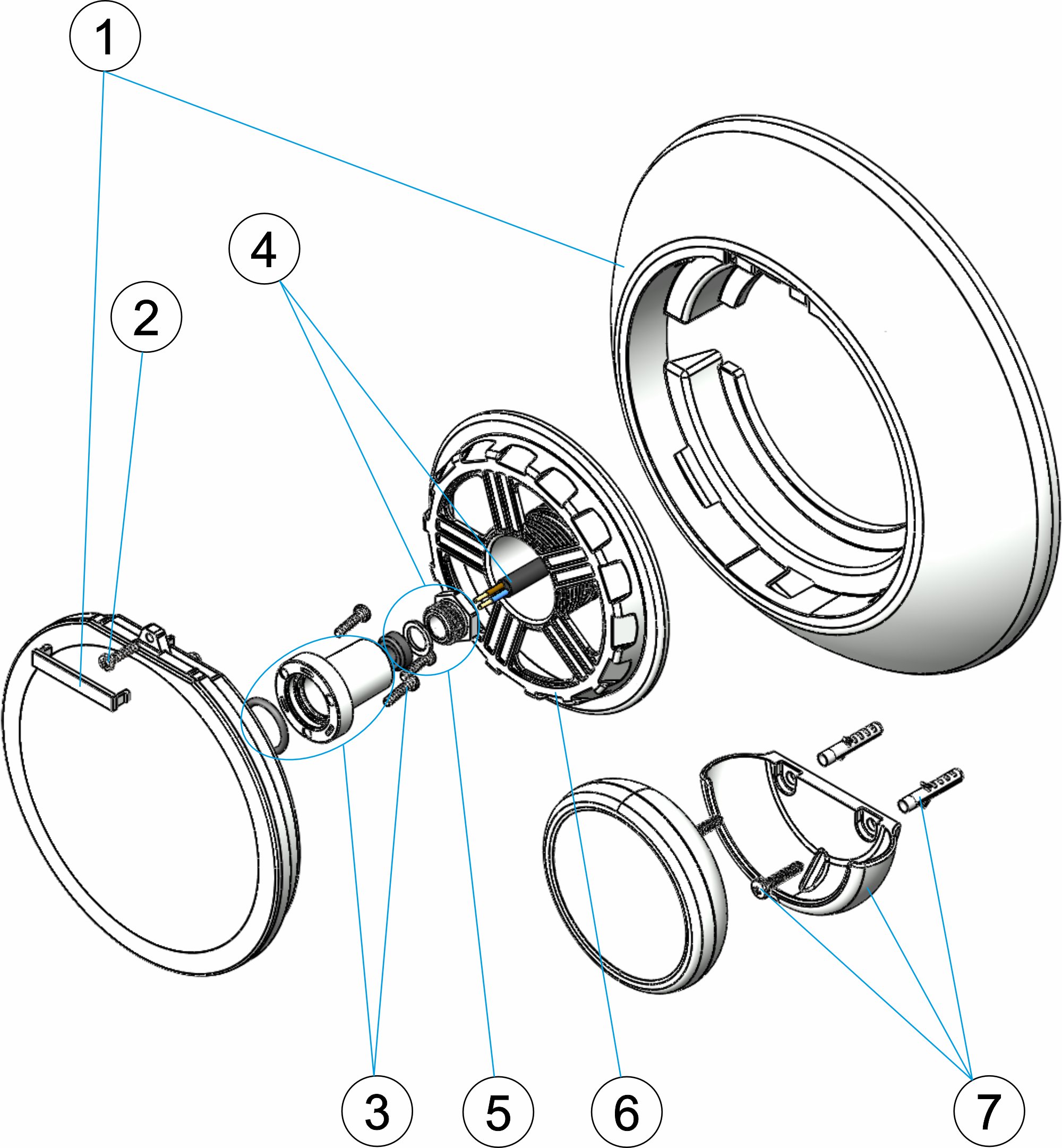 1
4
2
3
5
6
7