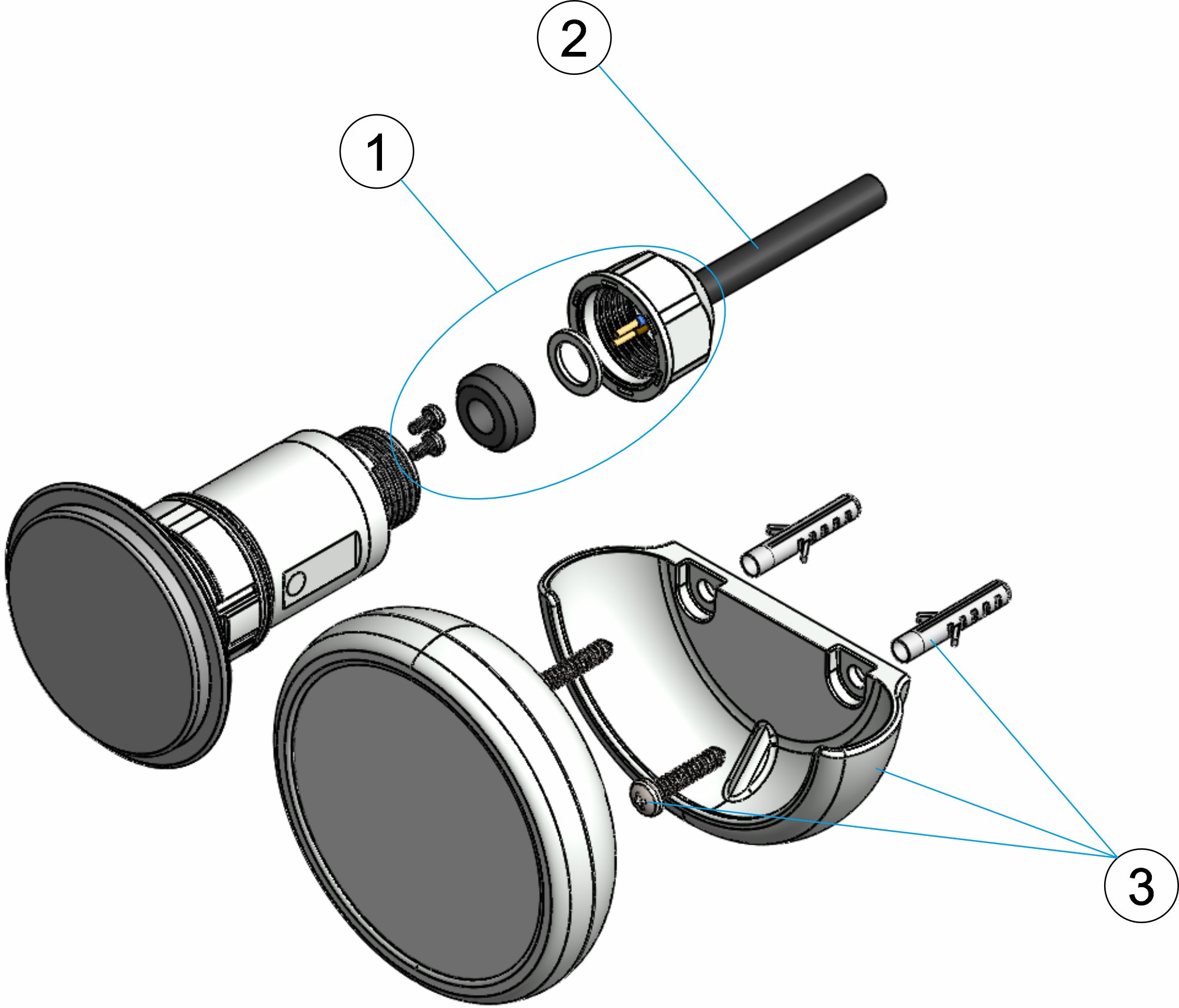 2
1
3