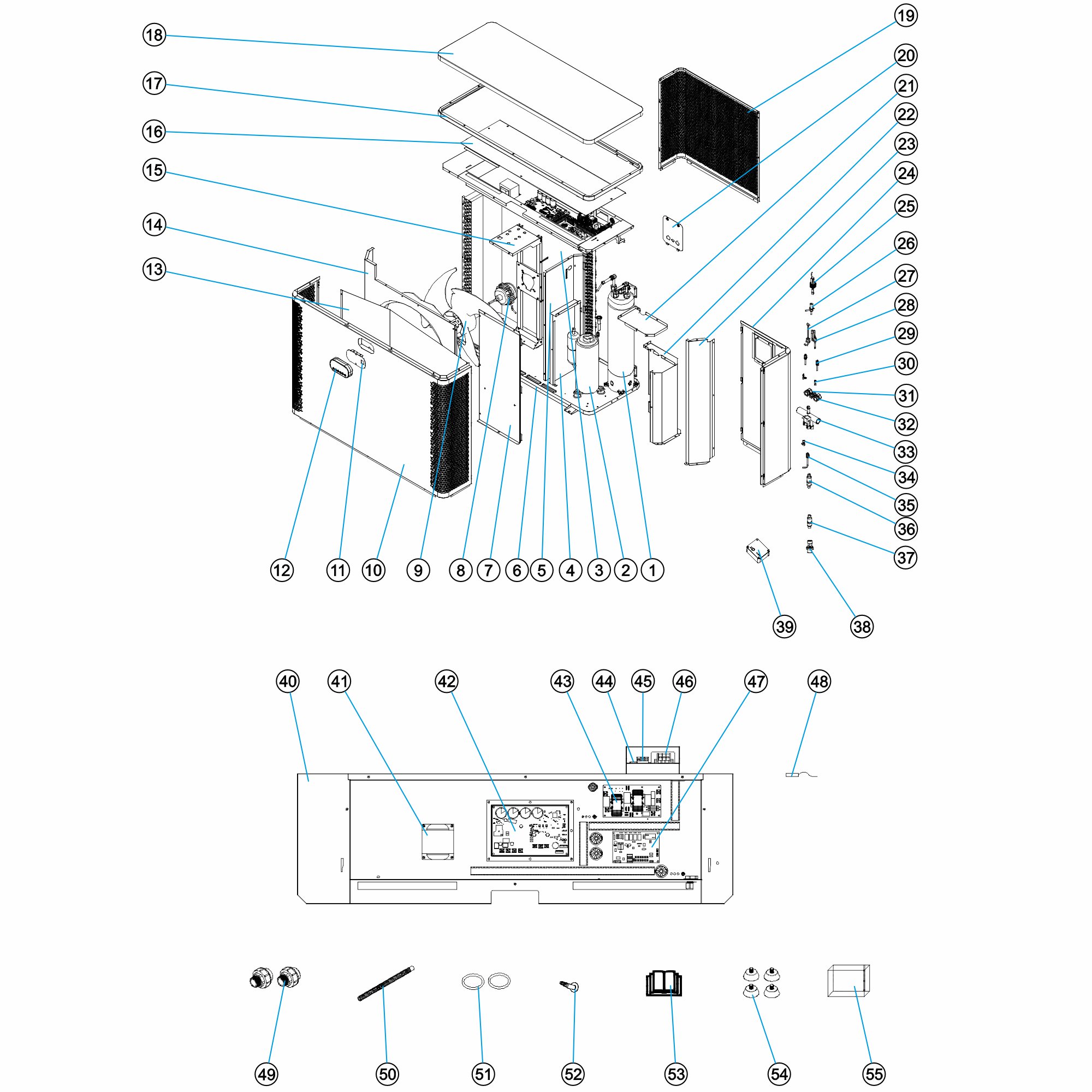 18
17
16
15
14
13
19
20
21
22
23
24
25
26
27
28
29
30
31
32
33
34
35
36
37
12
11
10
9
8
7
6
5
4
3
2
1
39
38
40
41
42
43
44
45
46
47
48
49
50
51
52
53
54
55