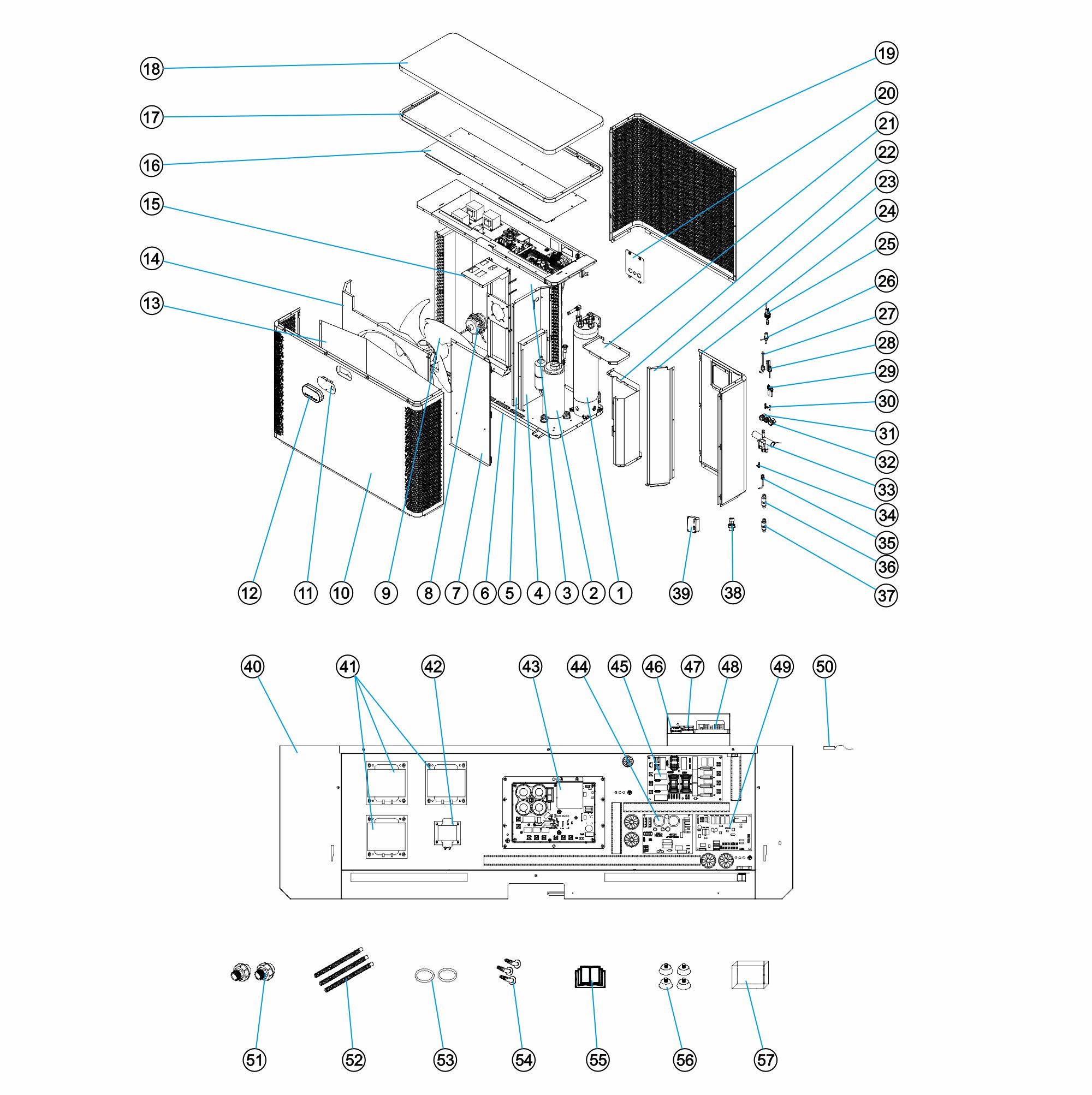 18
17
16
15
14
13
19
20
21
22
23
24
25
26
27
28
29
30
31
32
33
34
35
36
37
12 11 10 9 8 7 6 5 4 3 2 1 39 38
40 41 42 43 44 45 46 47 48 49 50
51 52 53 54 55 56 57