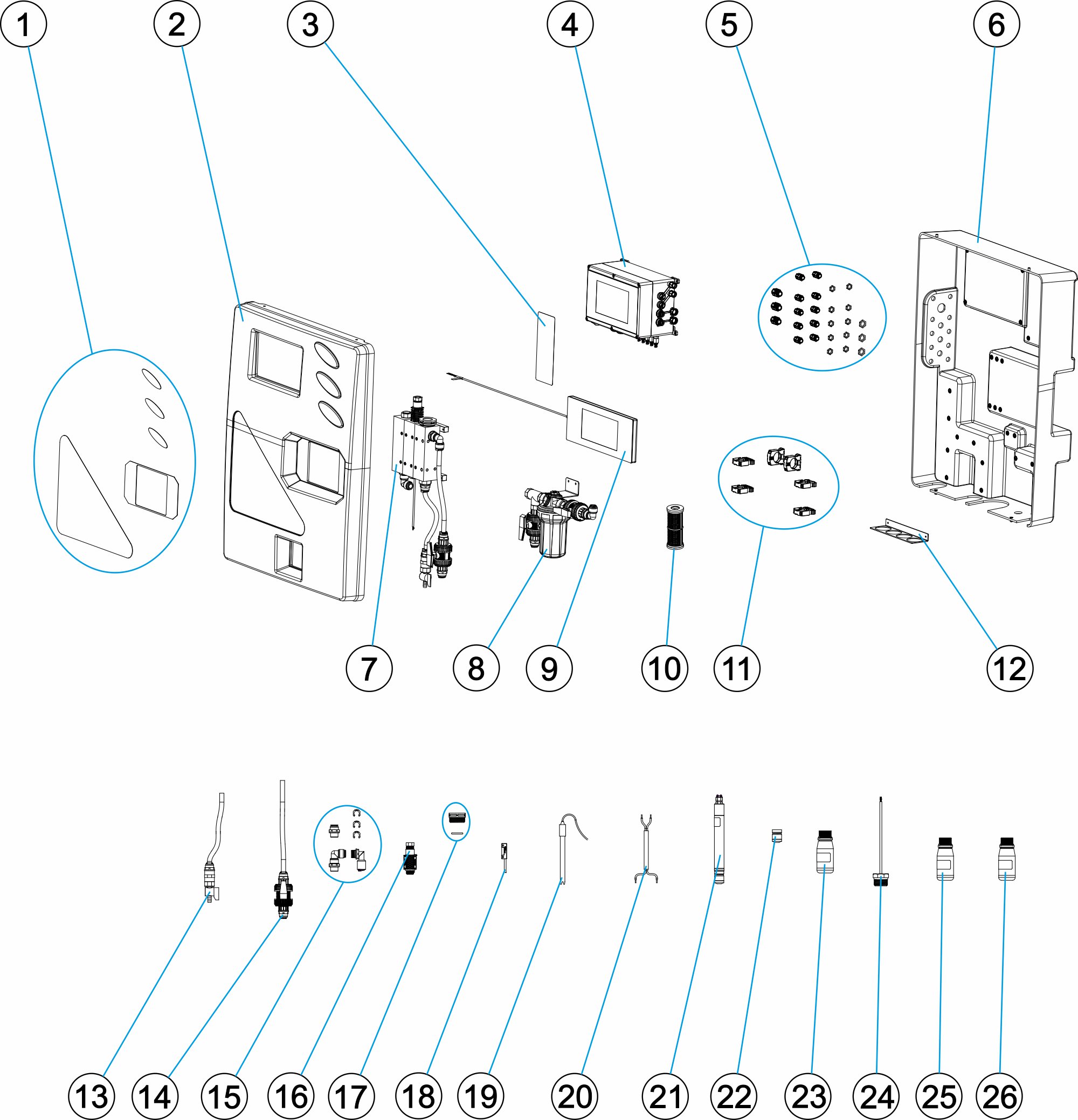 1
2
3
4
5
6
7
8
9
10
11
12
13
14
15
16
17
18
19
20
21
22
23
24
25
26